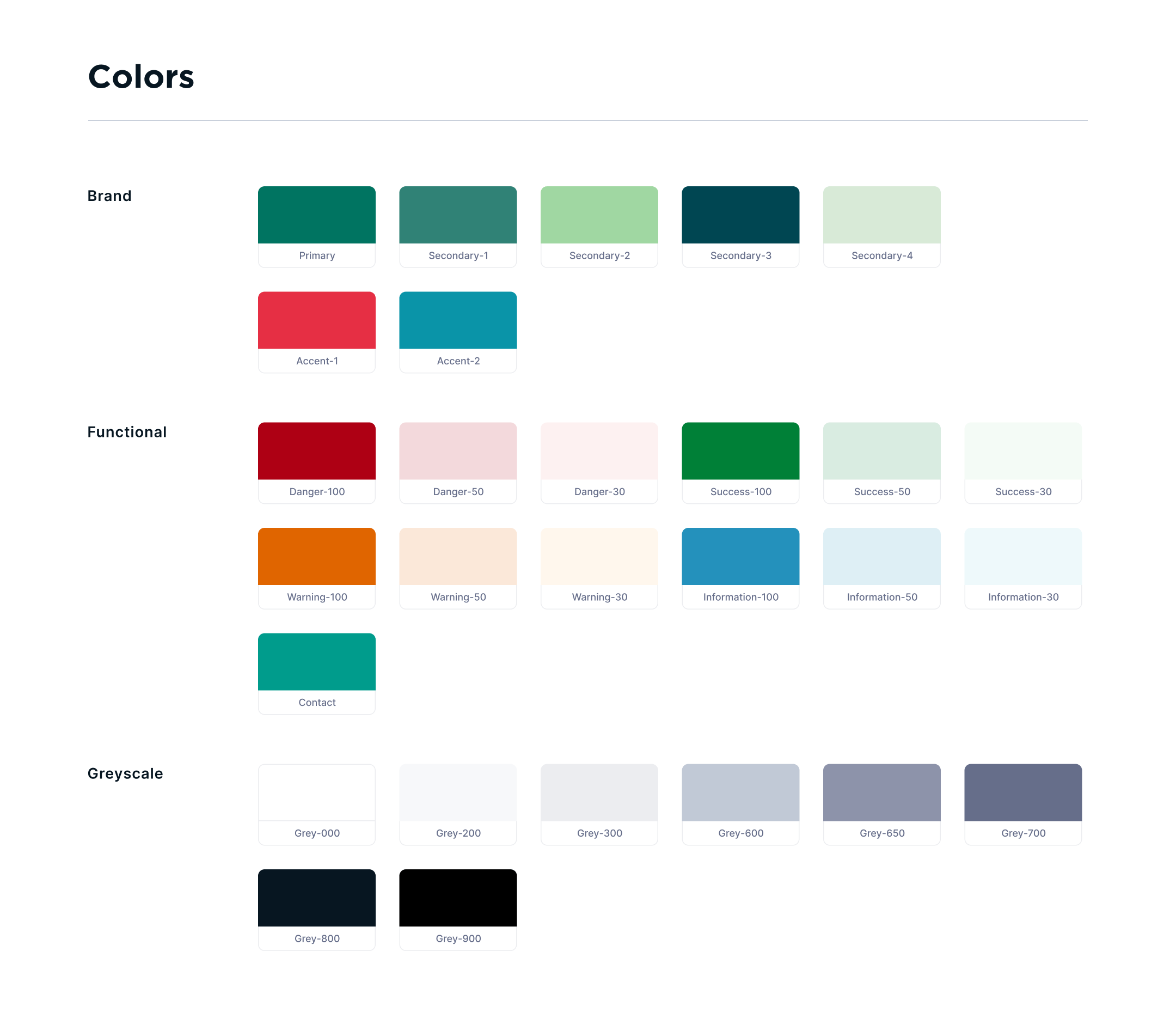 Colors

Brand

Primary

Secondary-1

Secondary-2

Secondary-3

Secondary-4

Accent-1

Accent-2

Functional

Danger-100

Danger-50

Danger-30

Success-100

Success-50

Success-30

Warning-100

Warning-50

Warning-30

Information-100

Information-50

Information-30

Contact

Greyscale

Grey-000

Grey-200

Grey-300

Grey-600

Grey-650

Grey-700

Grey-800

Grey-900